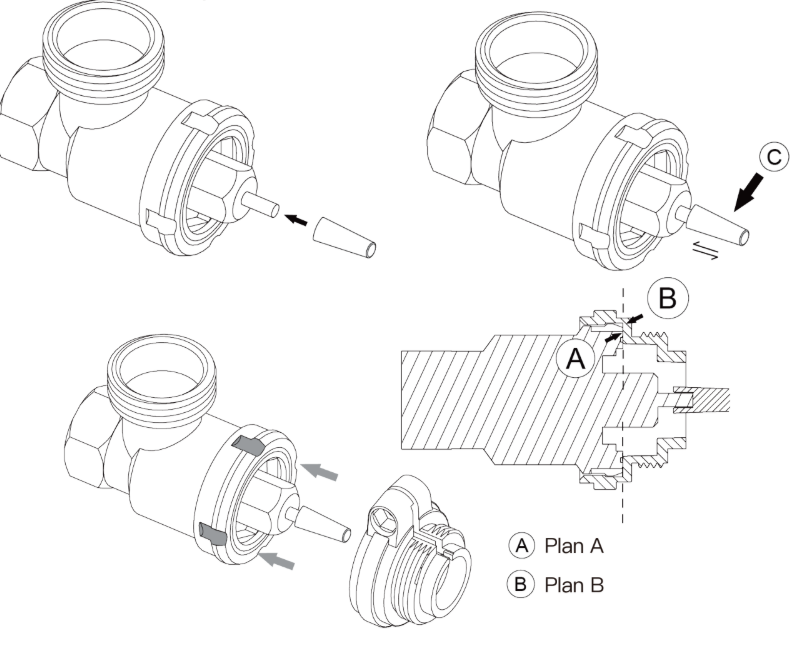 C

B

A

A Plan A

B Plan B